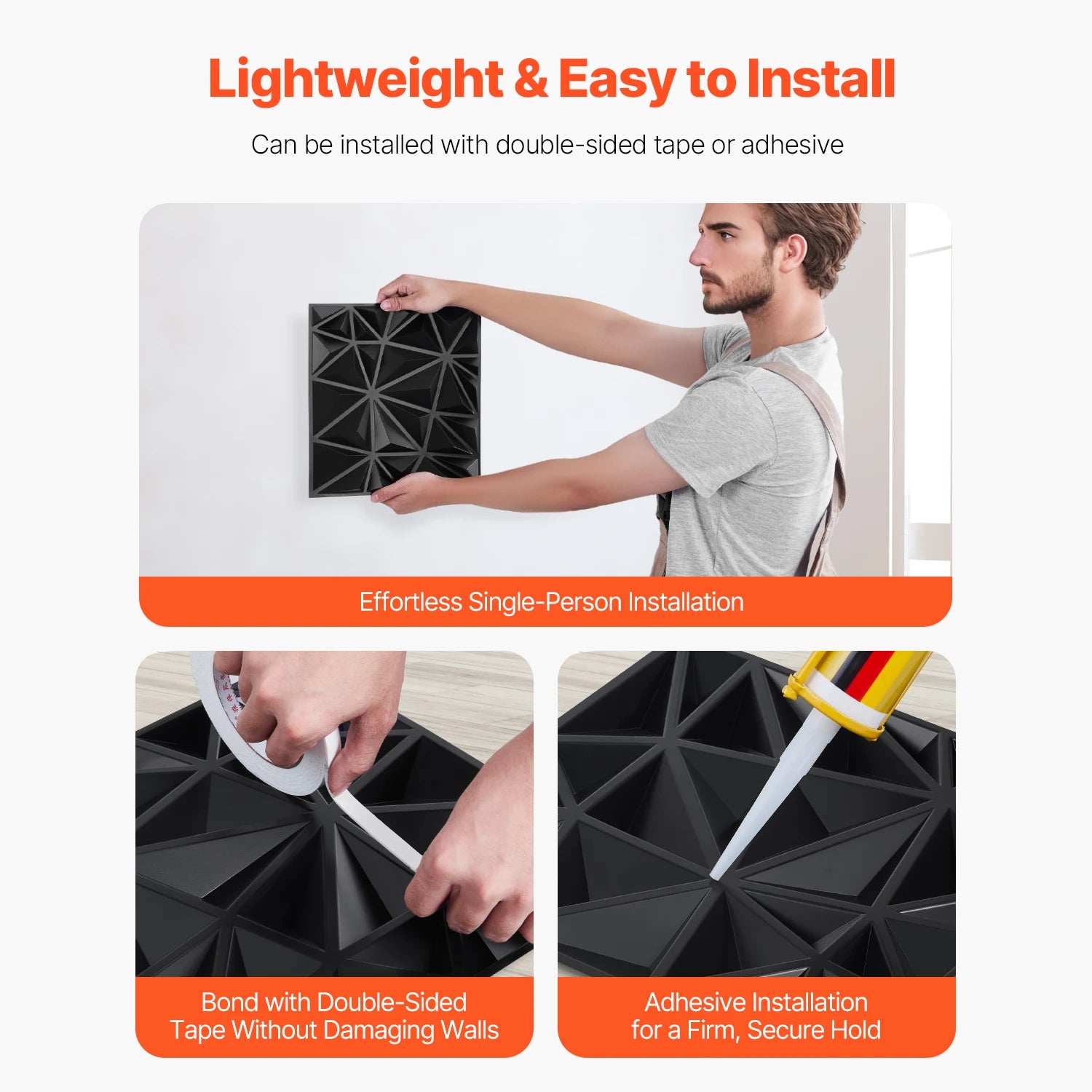 Lightweight & Easy to Install

Can be installed with double-sided tape or adhesive

Effortless Single-Person Installation

Bond with Double-Sided Tape Without Damaging Walls

Adhesive Installation for a Firm, Secure Hold