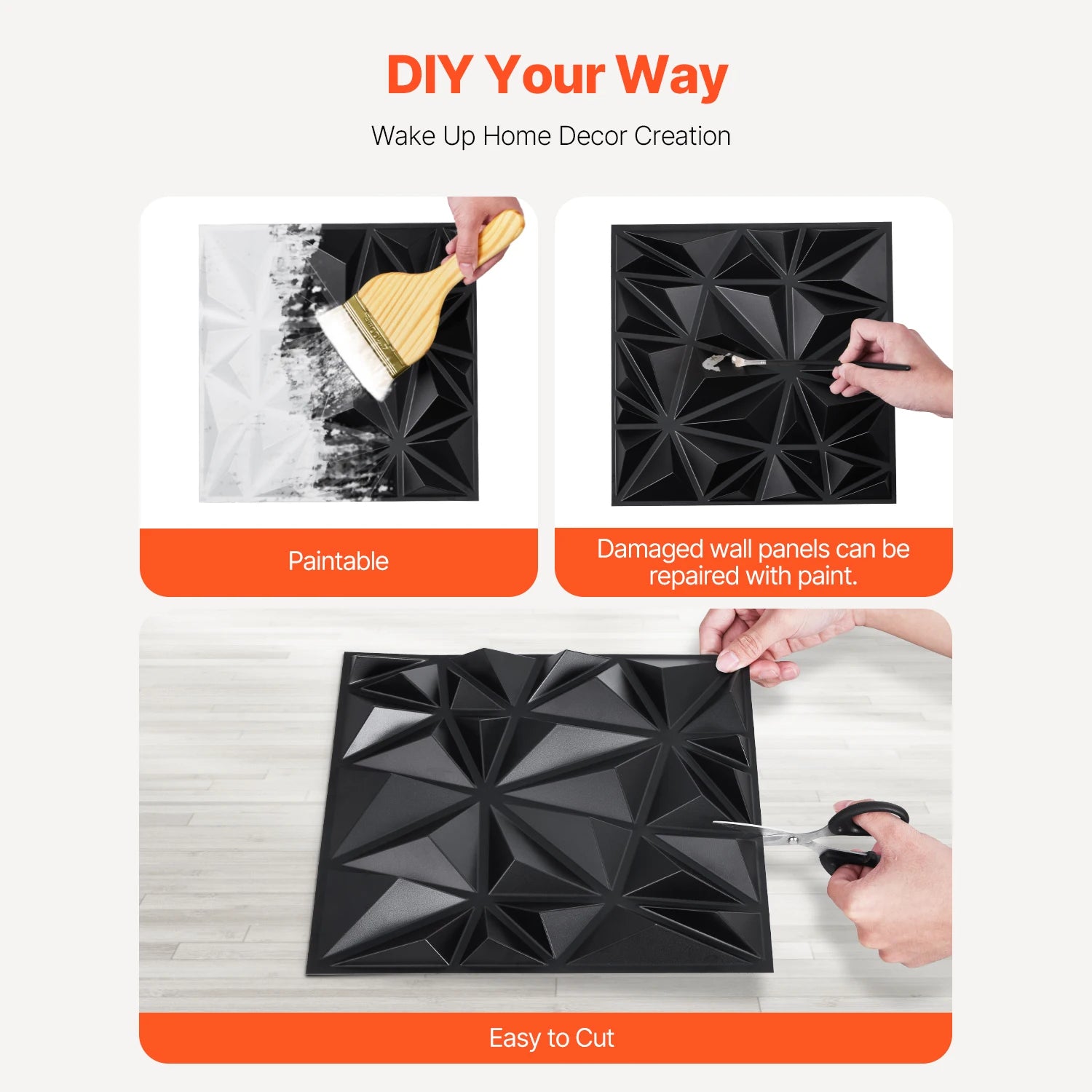 DIY Your Way

Wake Up Home Decor Creation

Paintable

Damaged wall panels can be repaired with paint.

Easy to Cut